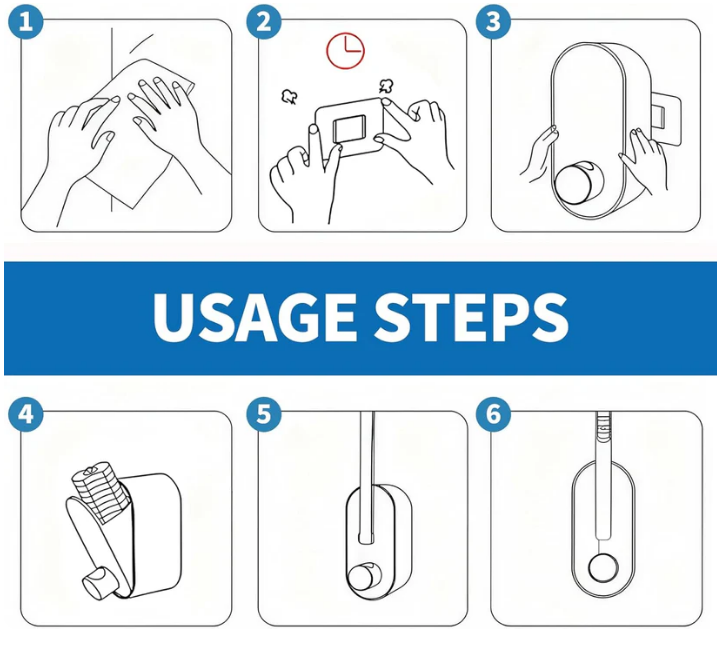 1

2

3

USAGE STEPS

4

5

6