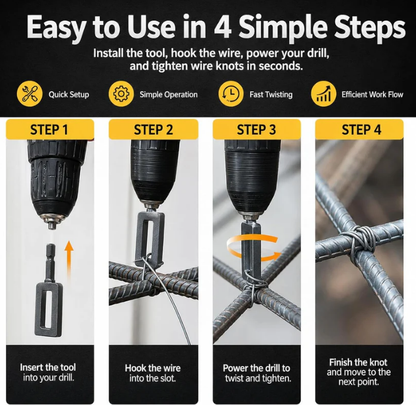 Easy to Use in 4 Simple Steps

Install the tool, hook the wire, power your drill, and tighten wire knots in seconds.

Quick Setup

Simple Operation

Fast Twisting

Efficient Work Flow

STEP 1

Insert the tool into your drill.

STEP 2

Hook the wire into the slot.

STEP 3

Power the drill to twist and tighten.

STEP 4

Finish the knot and move to the next point.